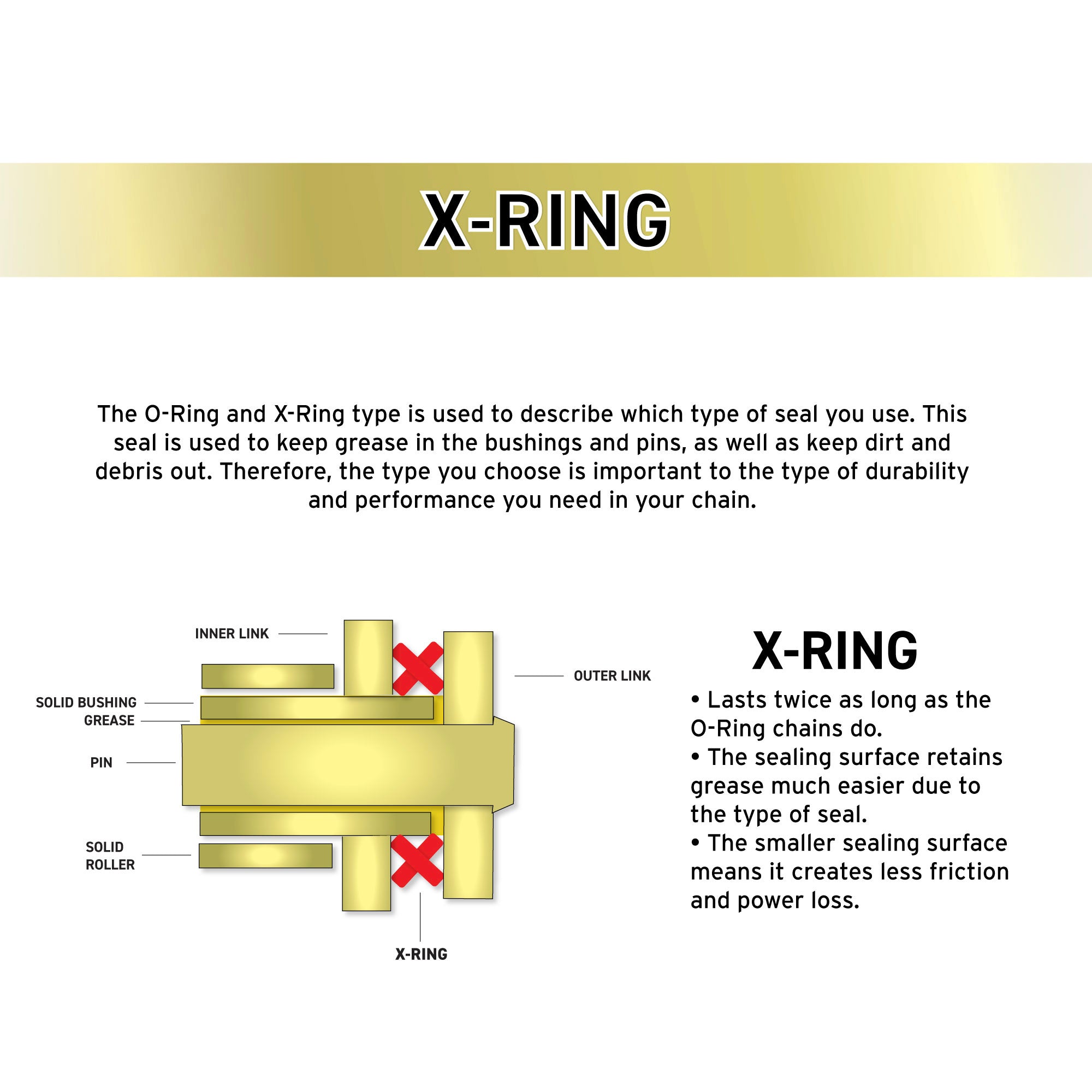 X-RING

The O-Ring and X-Ring type is used to describe which type of seal you use. This seal is used to keep grease in the bushings and pins, as well as keep dirt and debris out. Therefore, the type you choose is important to the type of durability and performance you need in your chain.

INNER LINK
OUTER LINK
SOLID BUSHING
GREASE
PIN
SOLID ROLLER
X-RING

X-RING

• Lasts twice as long as the O-Ring chains do.
• The sealing surface retains grease much easier due to the type of seal.
• The smaller sealing surface means it creates less friction and power loss.