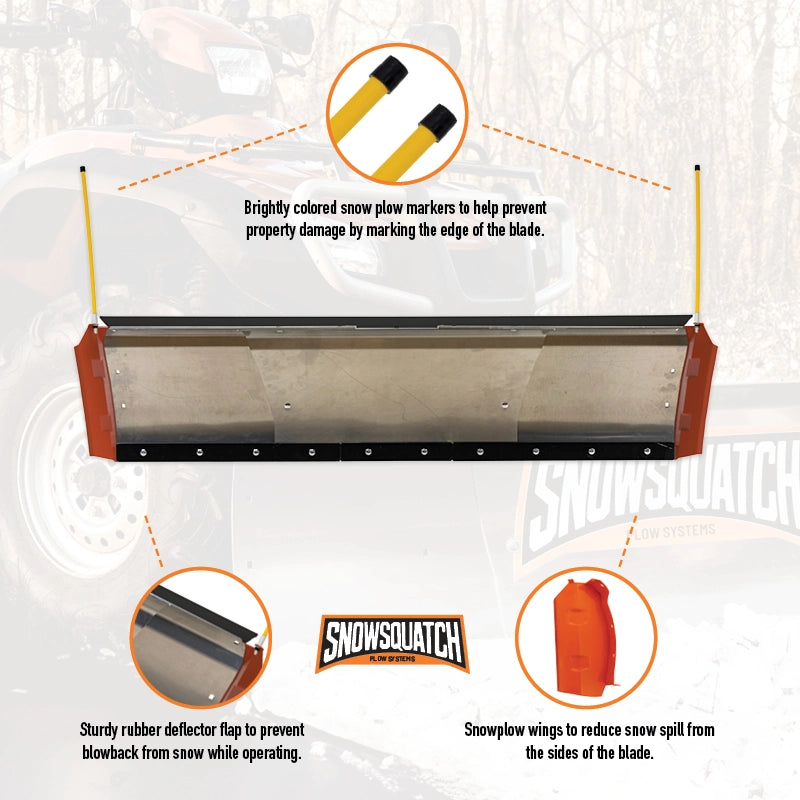 Brightly colored snow plow markers to help prevent property damage by marking the edge of the blade.

SNOWSQUATCH
LOW SYSTEMS

SNOWSQUATCH
PLOW SYSTEMS

Sturdy rubber deflector flap to prevent blowback from snow while operating.

Snowplow wings to reduce snow spill from the sides of the blade.