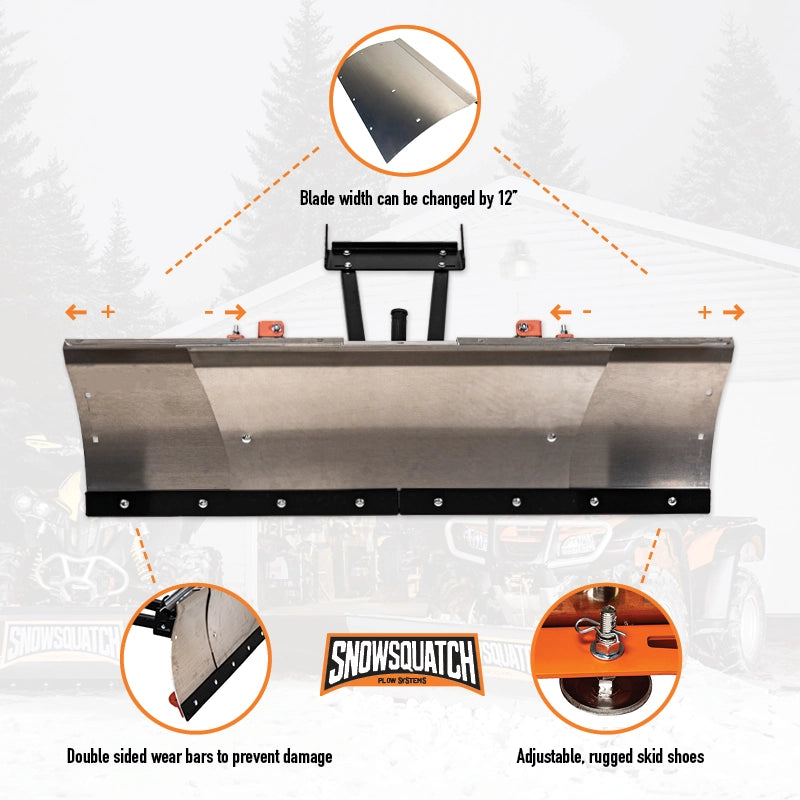 Blade width can be changed by 12"

+

-

-

+

SNOWSQUATCH

SNOWSQUATCH
PLOW SYSTEMS

Double sided wear bars to prevent damage

Adjustable, rugged skid shoes